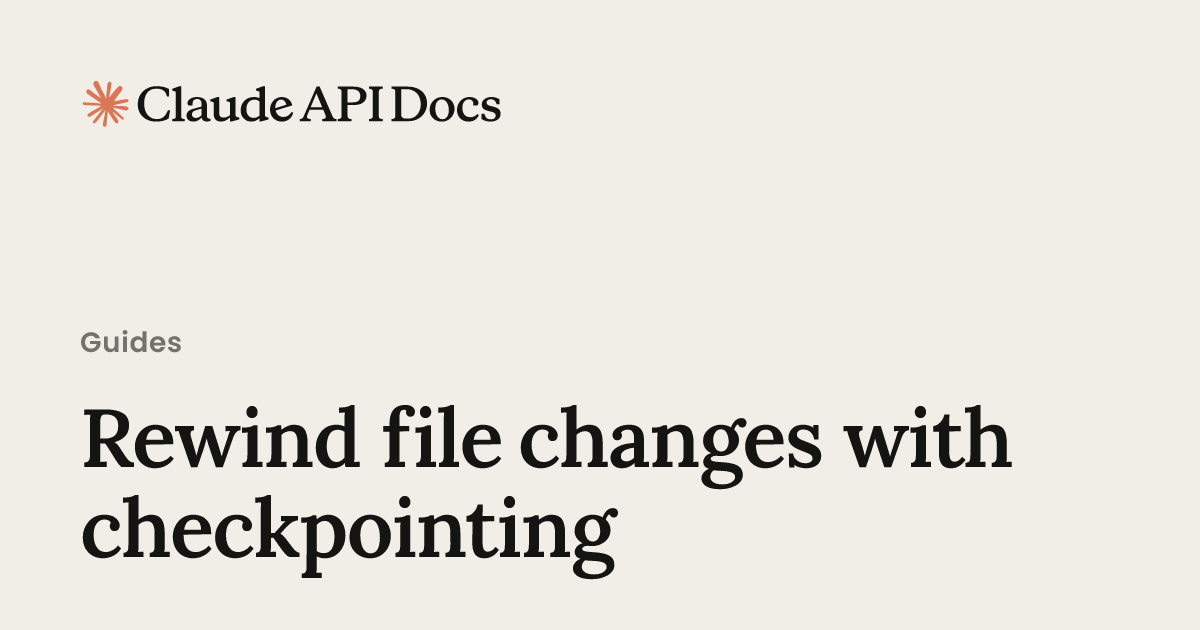 Claude API Docs

Guides

Rewind file changes with checkpointing